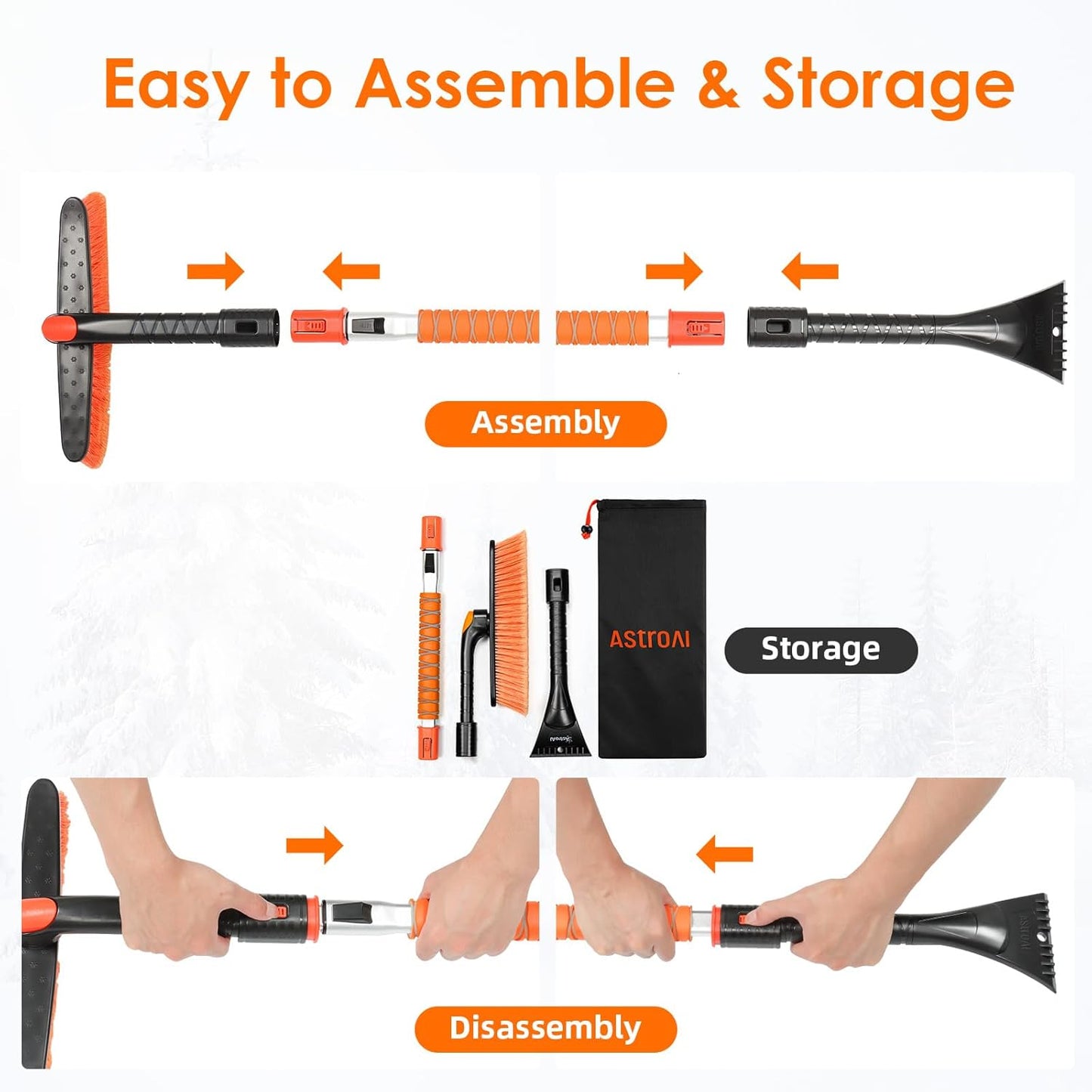 Easy to Assemble & Storage

Assembly

ASTROAI

Storage

Disassembly