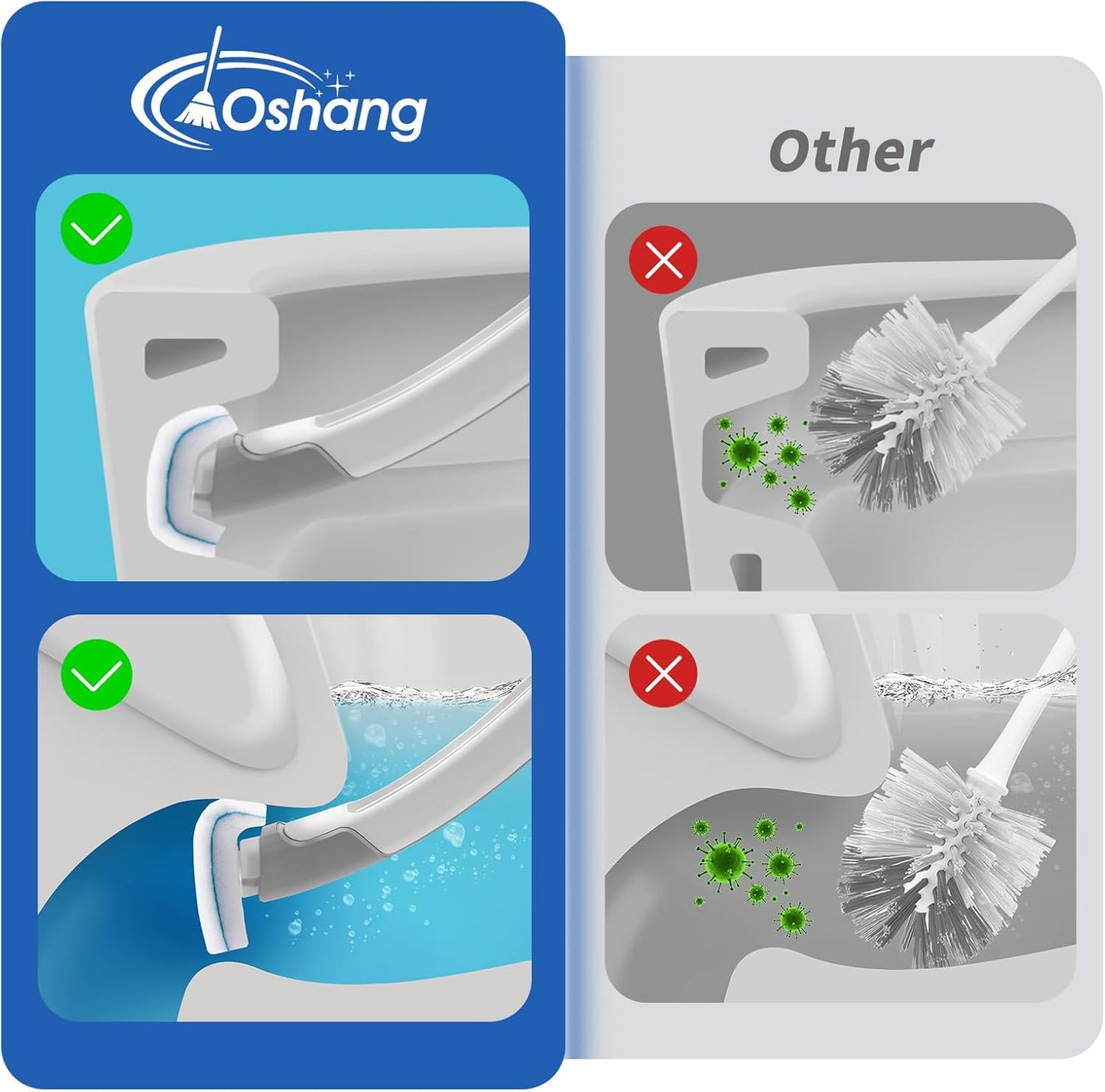 Oshang

Other