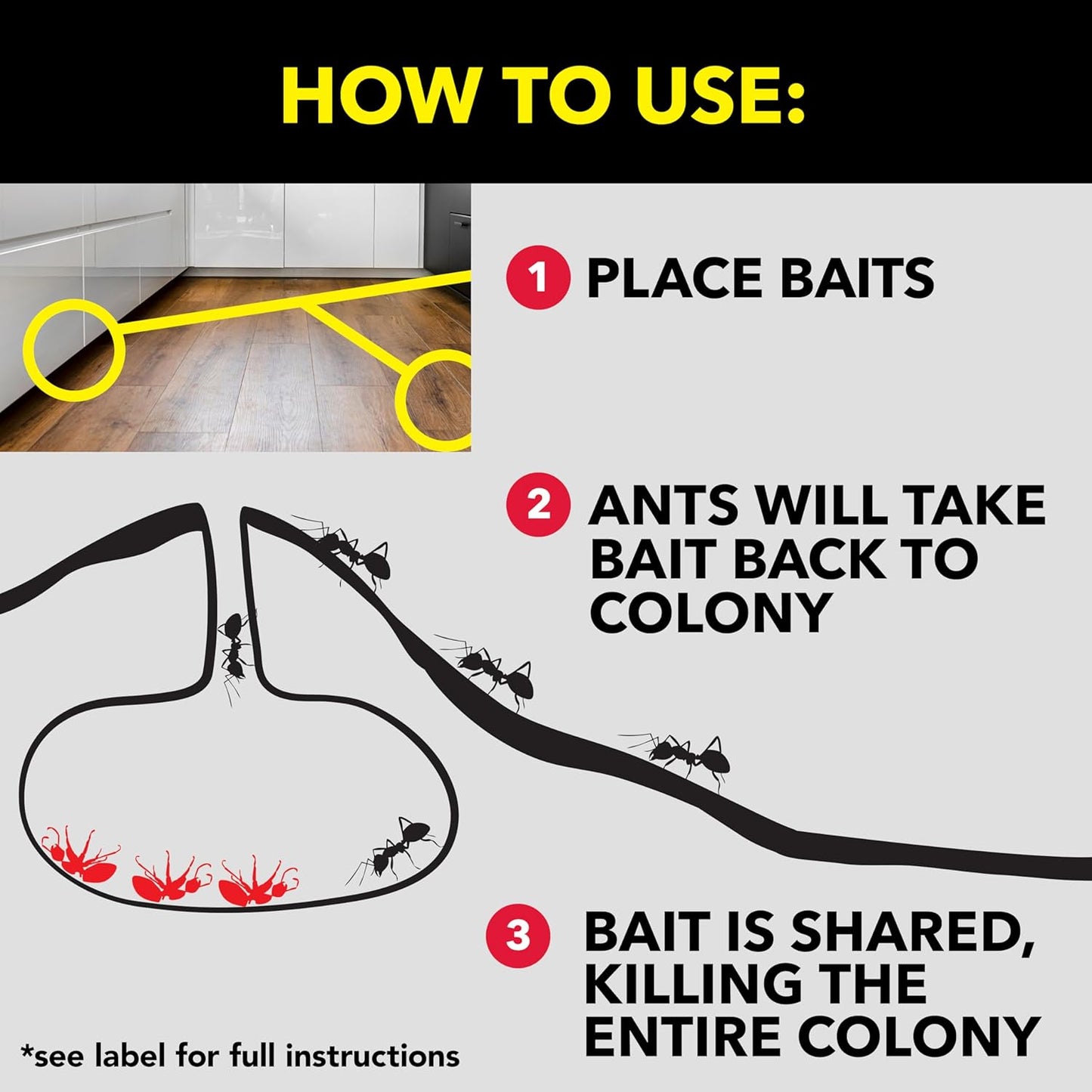 HOW TO USE:

1 PLACE BAITS

2 ANTS WILL TAKE BAIT BACK TO COLONY

3 BAIT IS SHARED, KILLING THE ENTIRE COLONY

*see label for full instructions