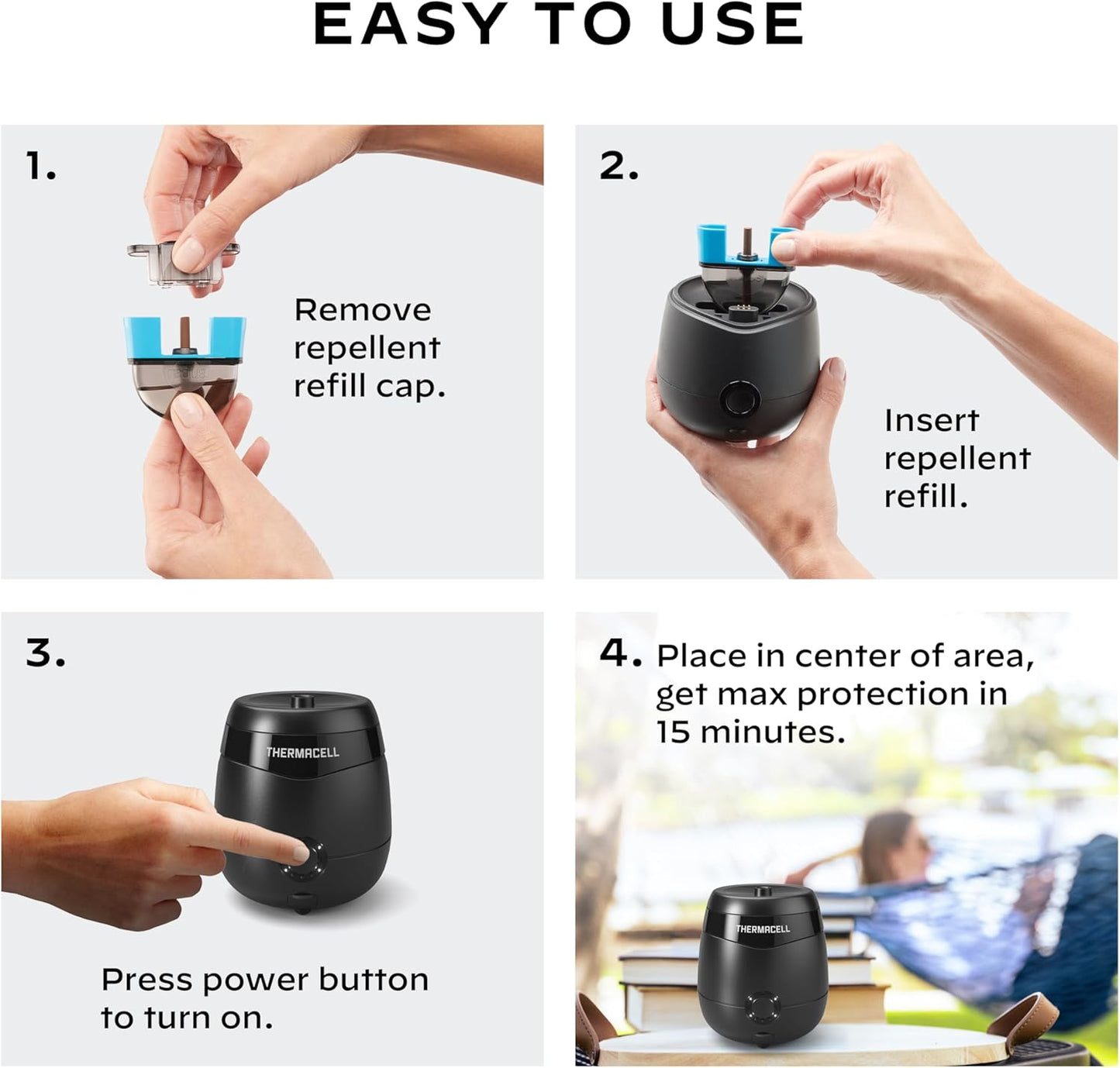 EASY TO USE

1.

Remove repellent refill cap.

2.

Insert repellent refill.

3.

THERMACELL

Press power button to turn on.

4. Place in center of area, get max protection in 15 minutes.

THERMACELL