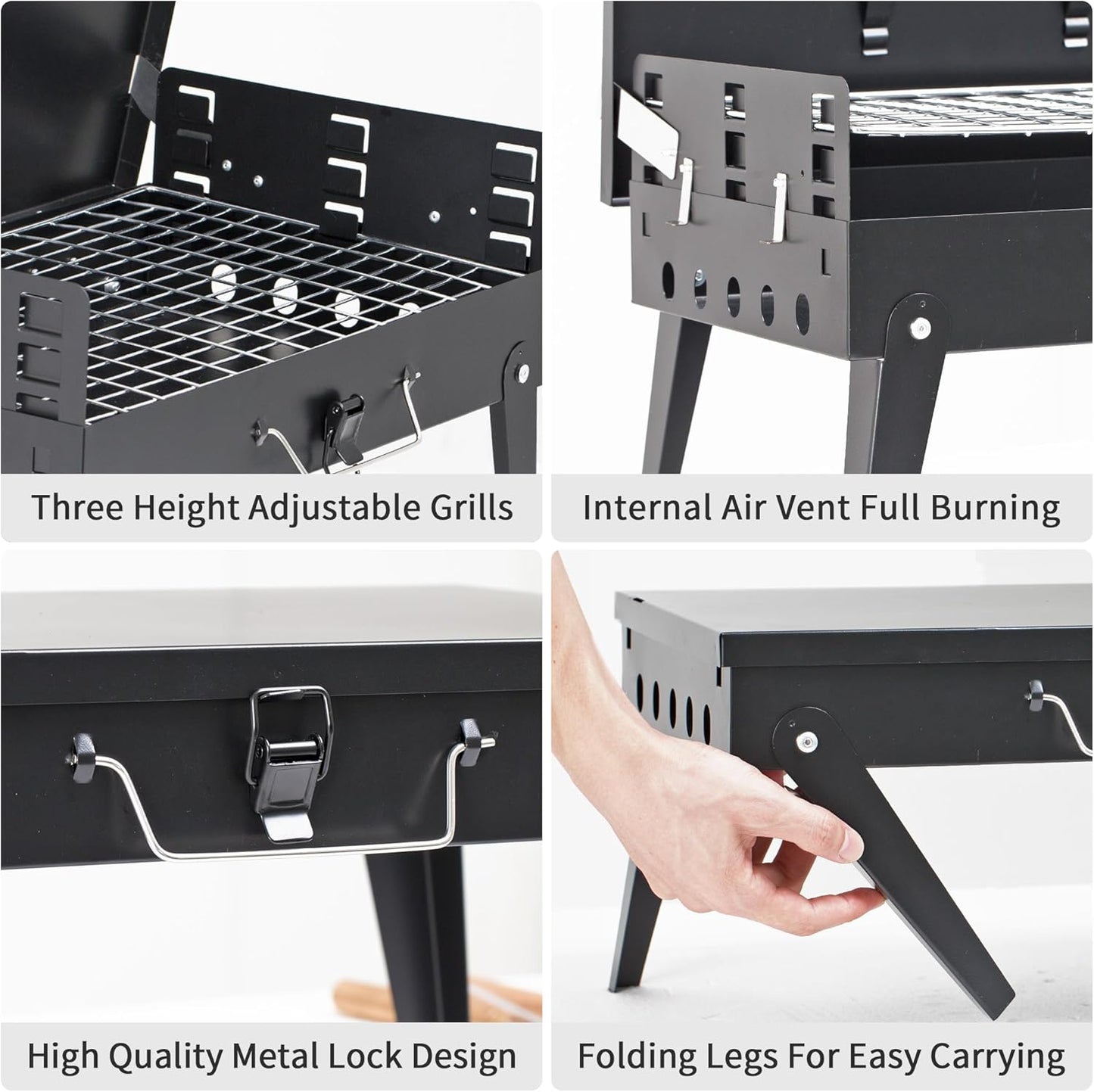 Three Height Adjustable Grills

Internal Air Vent Full Burning

High Quality Metal Lock Design

Folding Legs For Easy Carrying