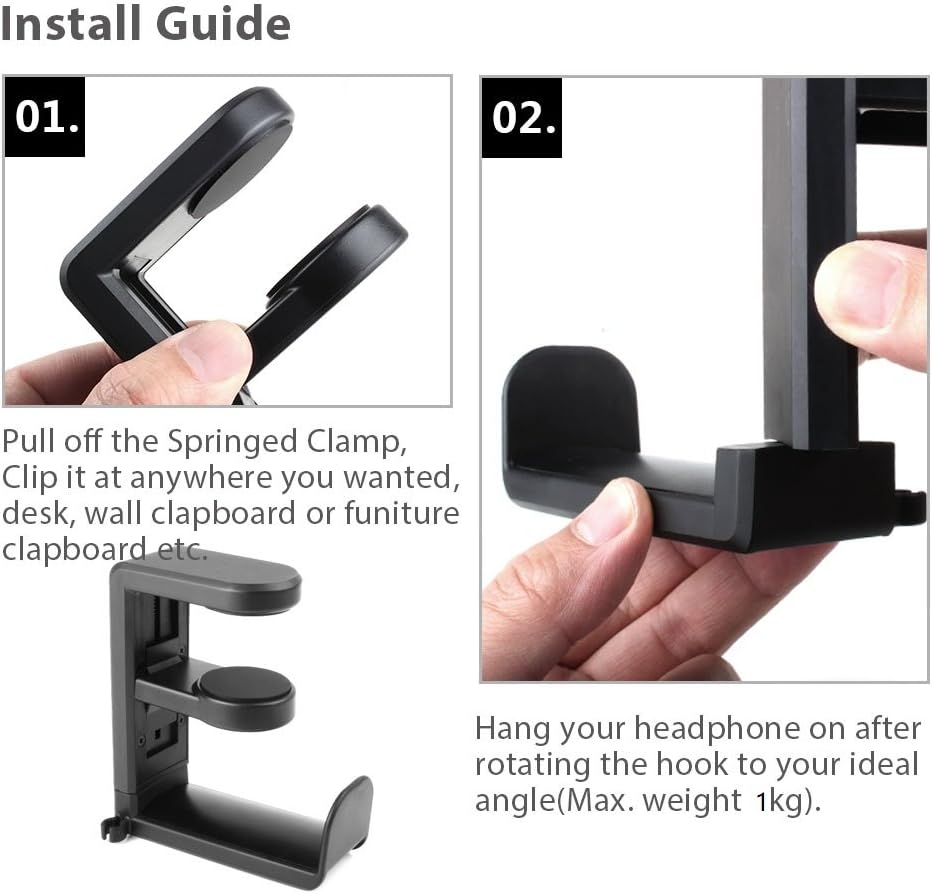 Install Guide

01.

Pull off the Springed Clamp, Clip it at anywhere you wanted, desk, wall clapboard or funiture clapboard etc.

02.

Hang your headphone on after rotating the hook to your ideal angle(Max. weight 1kg).