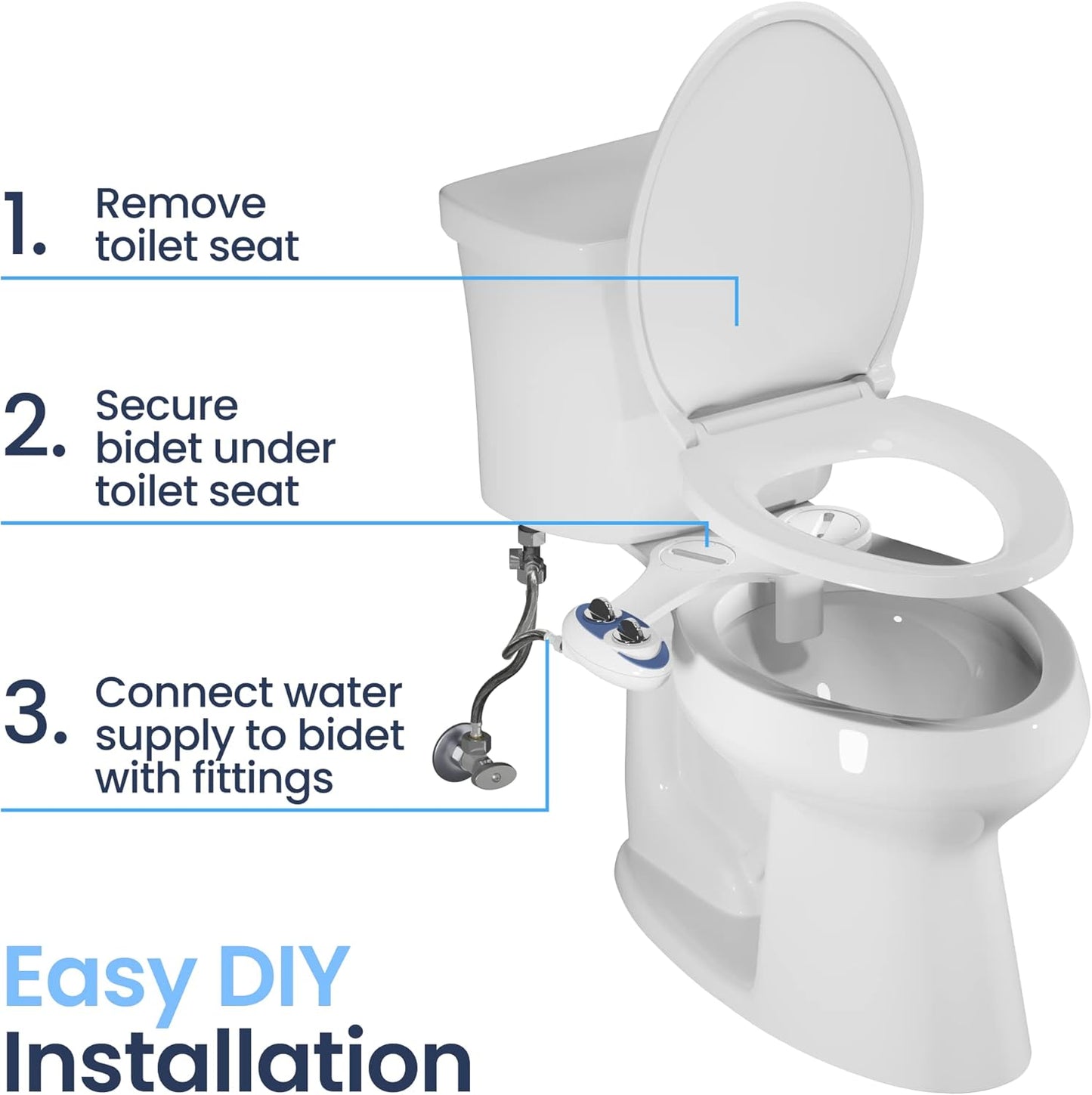 1. Remove toilet seat

2. Secure bidet under toilet seat

3. Connect water supply to bidet with fittings

Easy DIY
Installation