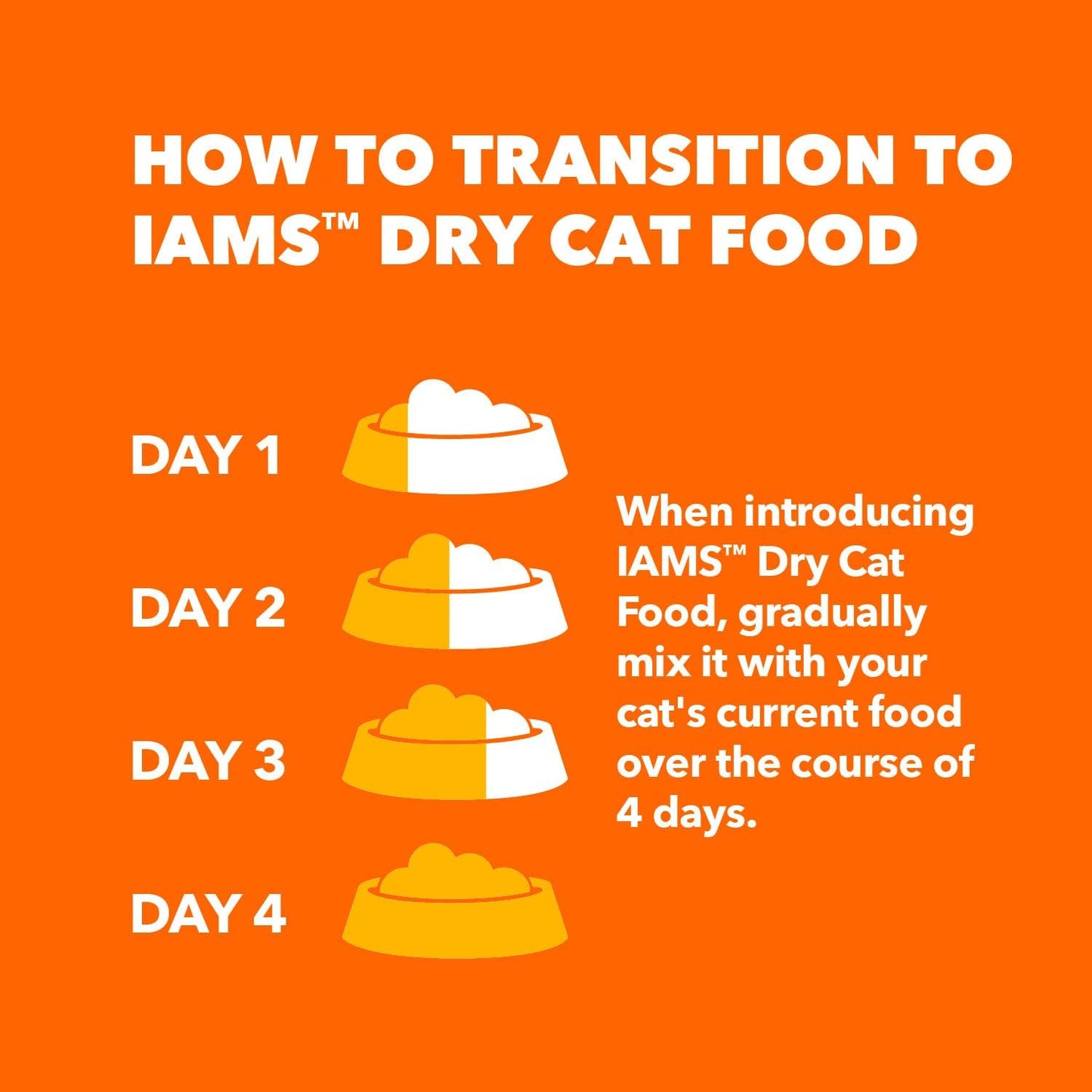 HOW TO TRANSITION TO IAMS™ DRY CAT FOOD

DAY 1

DAY 2

DAY 3

DAY 4

When introducing IAMS™ Dry Cat Food, gradually mix it with your cat's current food over the course of 4 days.