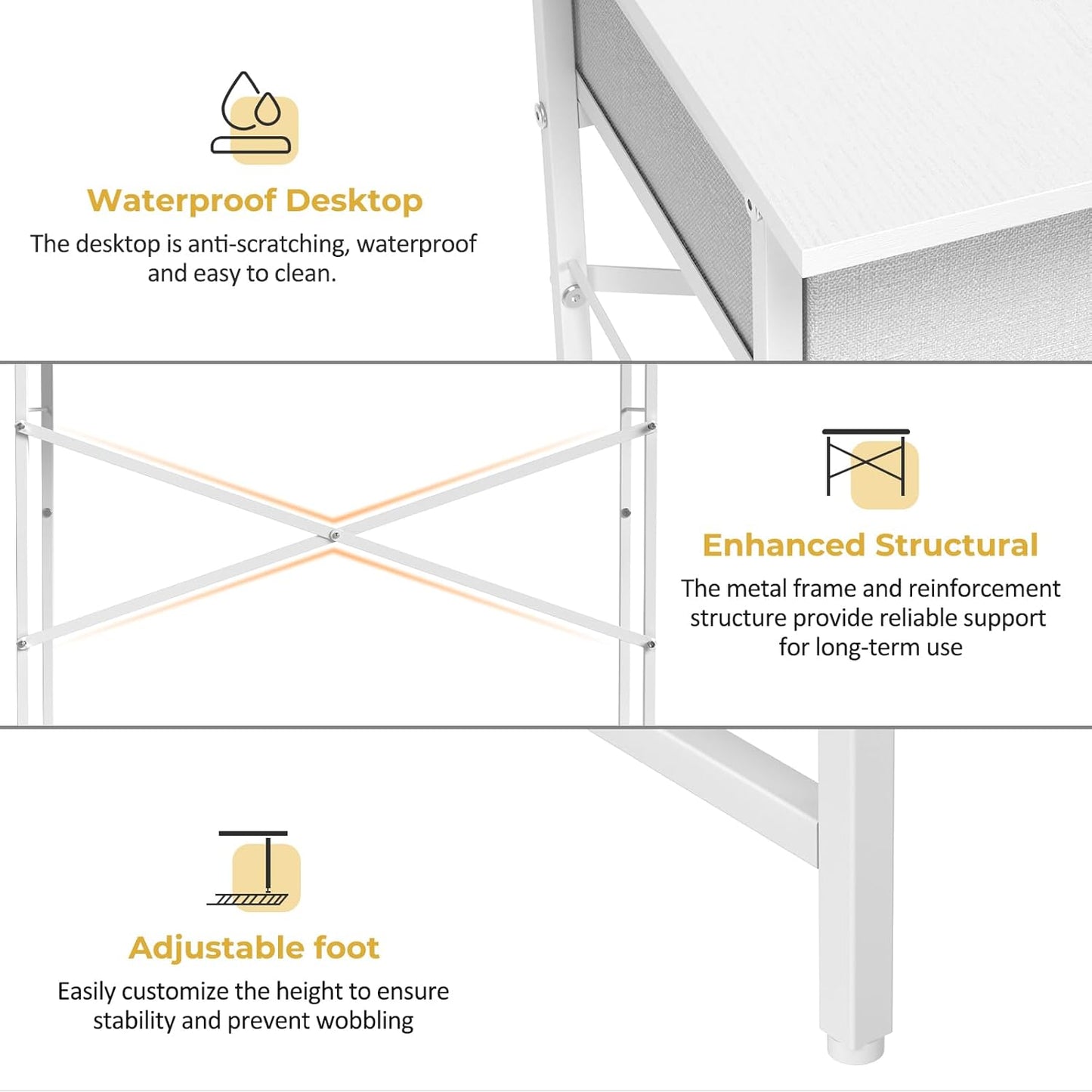 Waterproof Desktop
The desktop is anti-scratching, waterproof and easy to clean.

Enhanced Structural
The metal frame and reinforcement structure provide reliable support for long-term use

Adjustable foot
Easily customize the height to ensure stability and prevent wobbling