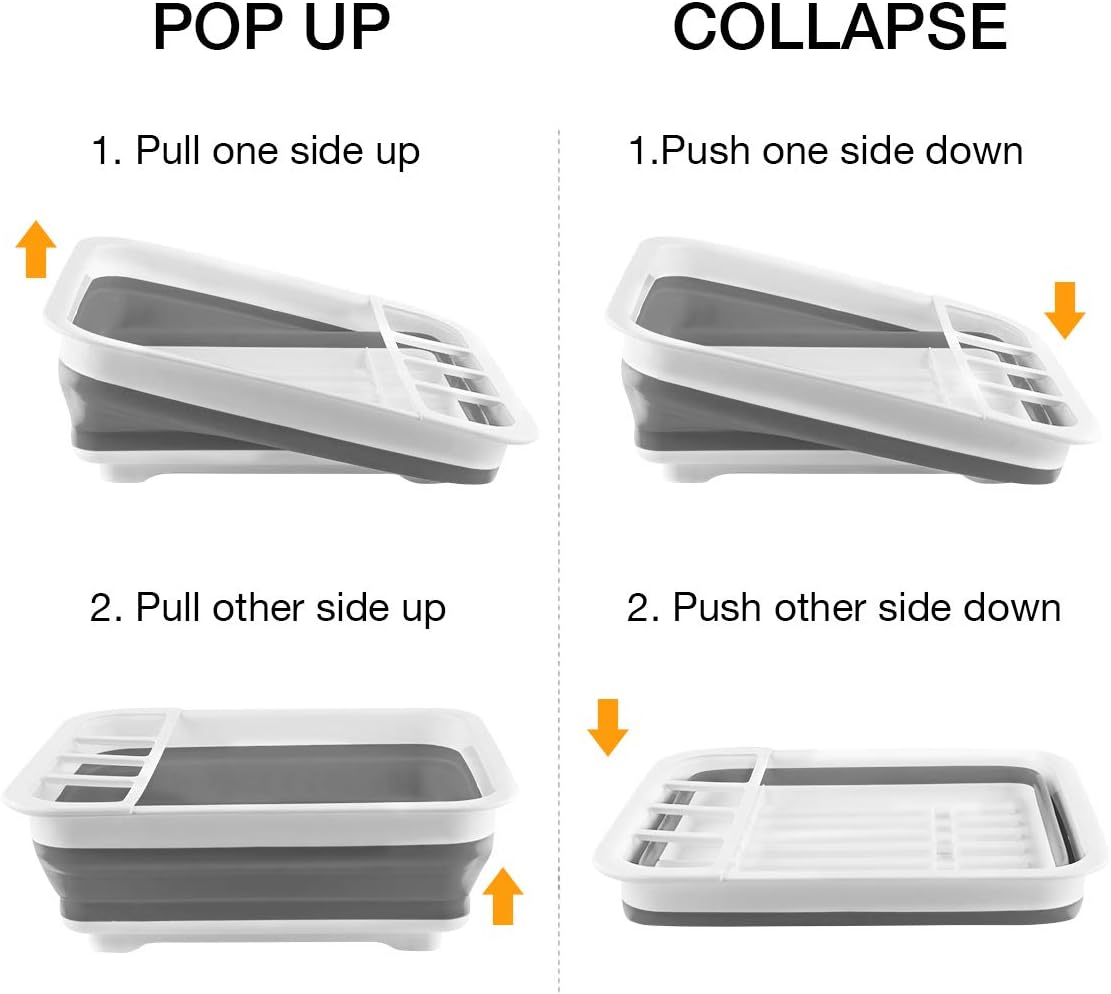 POP UP

1. Pull one side up

2. Pull other side up

COLLAPSE

1.Push one side down

2. Push other side down